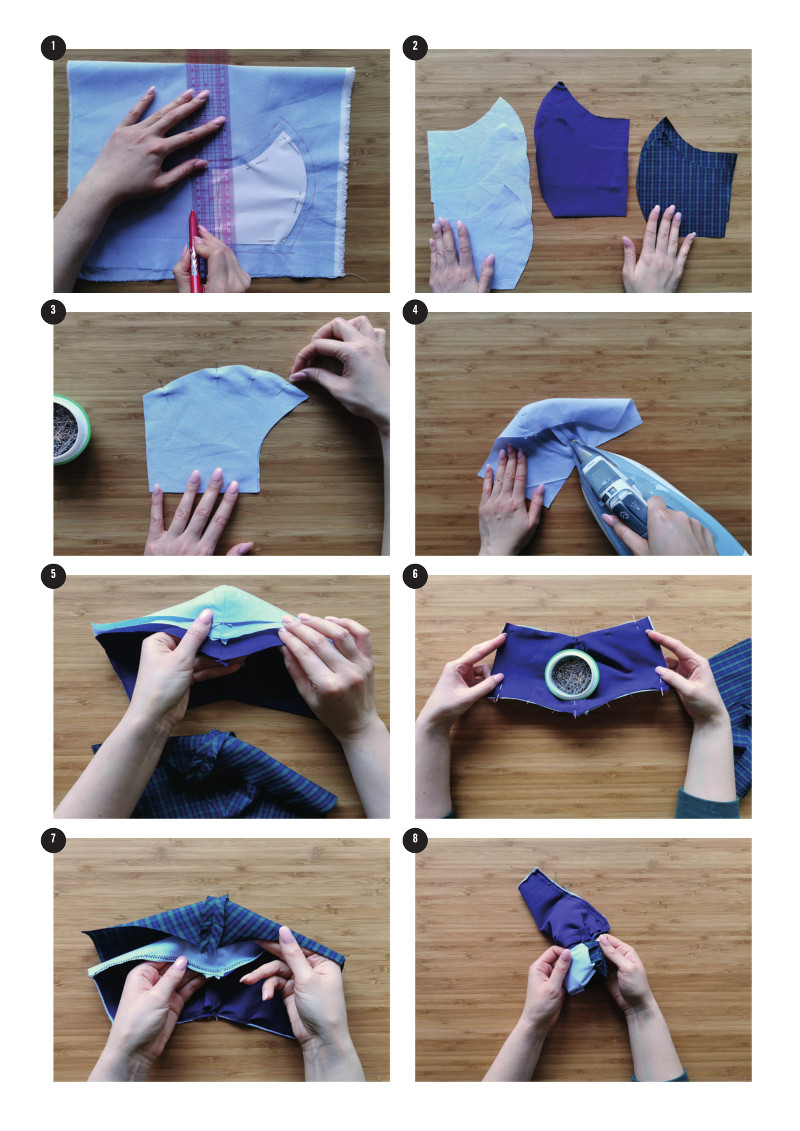 1

2

3

4

5

6

7

8